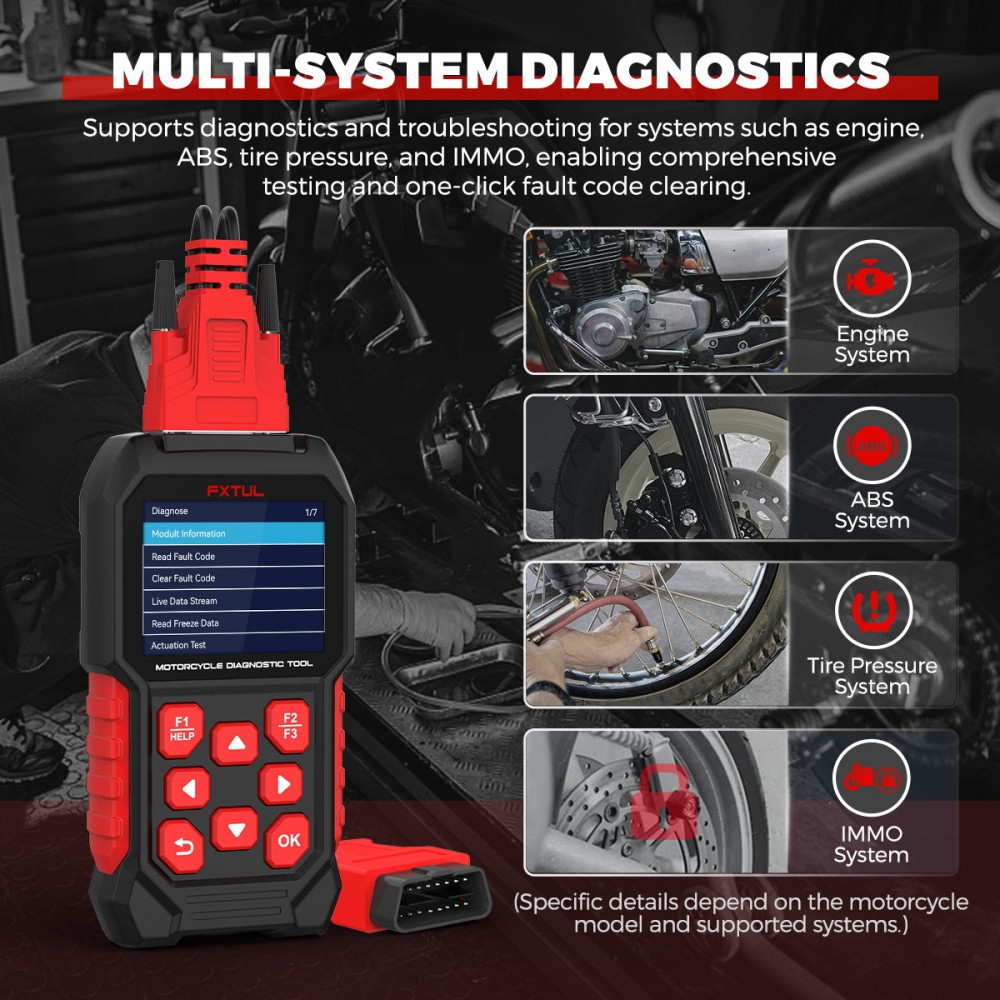 MULTI-SYSTEM DIAGNOSTICS

Supports diagnostics and troubleshooting for systems such as engine, ABS, tire pressure, and IMMO, enabling comprehensive testing and one-click fault code clearing.

FXTUL

Diagnose 1/7
Modult Information
Read Fault Code
Clear Fault Code
Live Data Stream
Read Freeze Data
Actuation Test

MOTORCYCLE DIAGNOSTIC TOOL

F1 HELP
F2 F3
OK

Engine System

ABS

ABS System

Tire Pressure System

IMMO System

(Specific details depend on the motorcycle model and supported systems.)