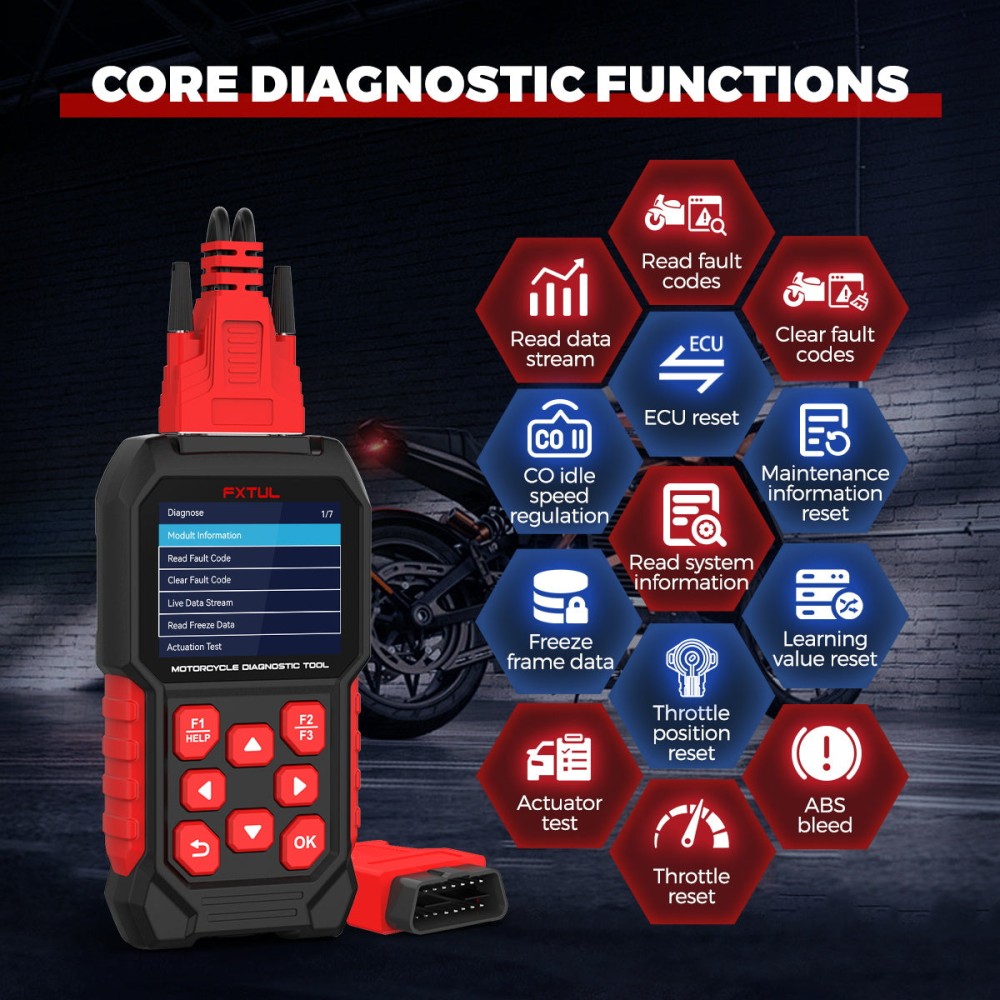 CORE DIAGNOSTIC FUNCTIONS

FXTUL

Diagnose 1/7

Modult Information

Read Fault Code

Clear Fault Code

Live Data Stream

Read Freeze Data

Actuation Test

MOTORCYCLE DIAGNOSTIC TOOL

F1 HELP

F2 F3

OK

Read fault codes

Read data stream

Clear fault codes

ECU

ECU reset

CO II

CO idle speed regulation

Maintenance information reset

Read system information

Freeze frame data

Learning value reset

Throttle position reset

Actuator test

ABS bleed

Throttle reset